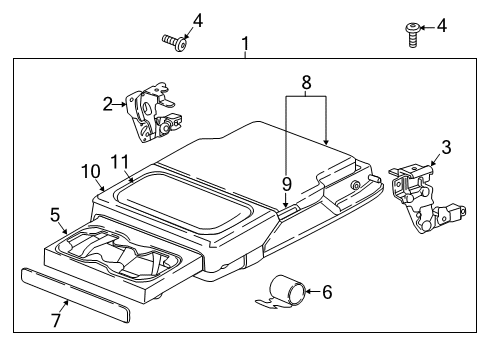 4
4
1
8
2
3
10
11
9
5
6
7