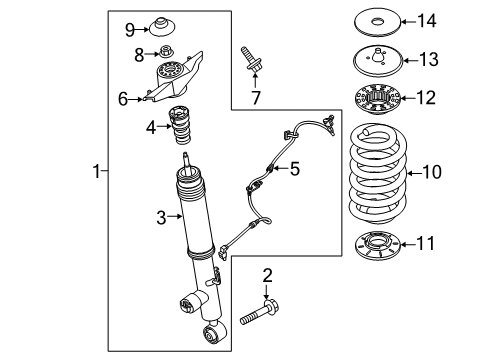 9
8
6
4
1
3
7
5
2
14
13
12
10
11