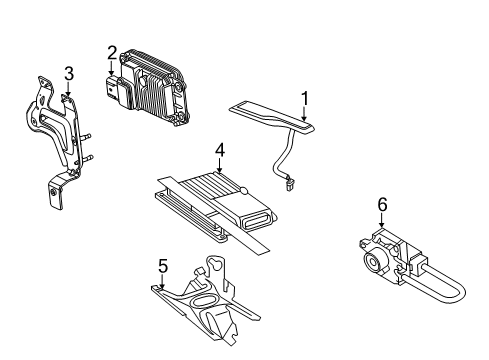 2
3
1
4
6
5