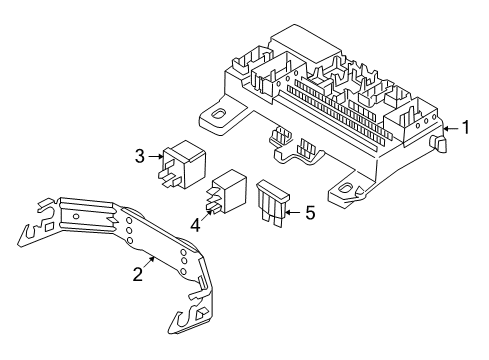 1
3
4
5
2