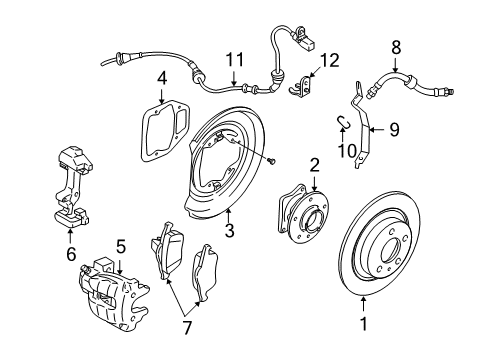 11
12
8
4
9
10
2
3
6
5
7
1