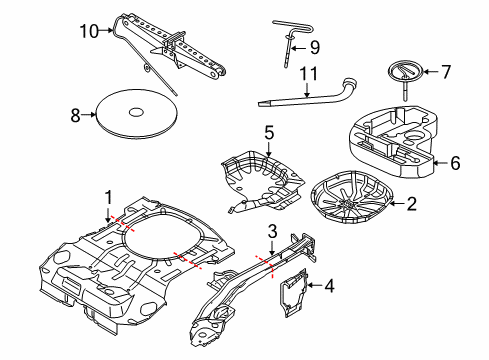 10
9
11
7
8
5
6
1
2
3
4