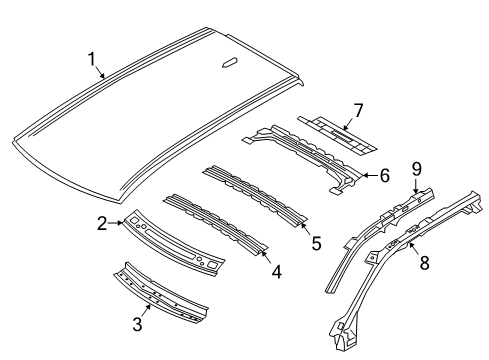 1
7
6
9
2
5
4
8
3