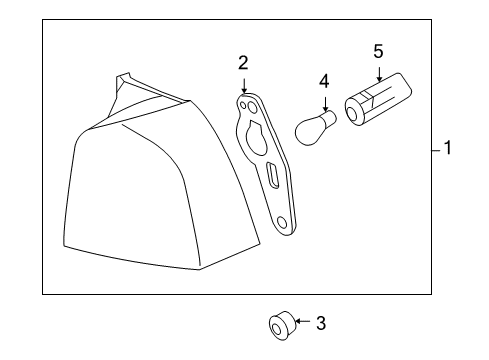 2
4
5
1
3