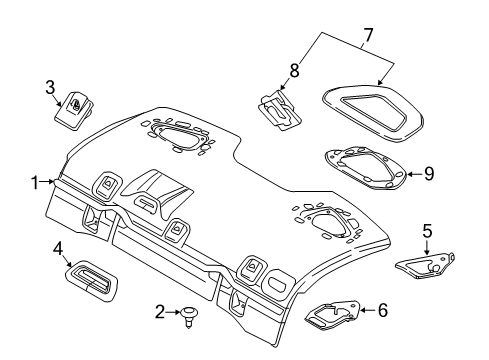 7
8
3
9
1
5
4
2
6