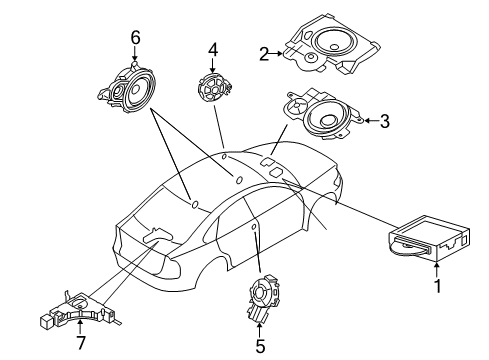 6
4
2
3
1
5
7