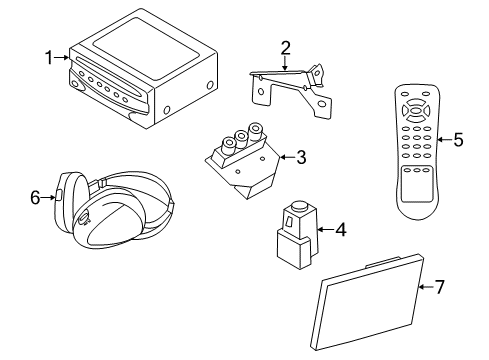 1
2
5
3
6
4
7