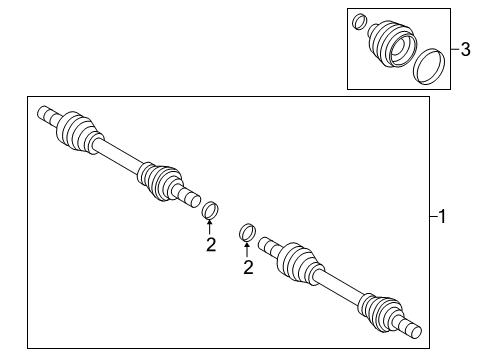 3
1
2
2