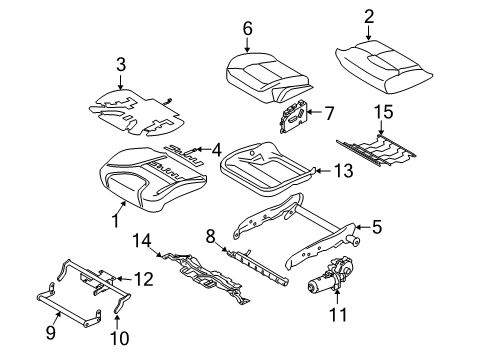 6
2
3
7
15
4
13
1
5
14
8
12
11
9
10