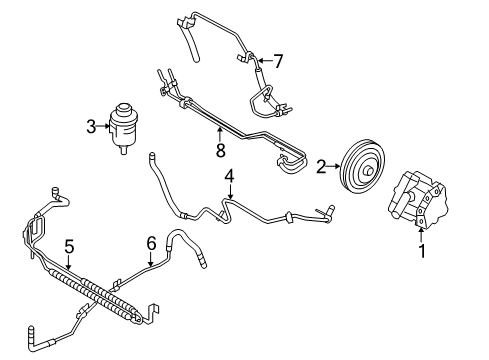 7
3
8
2
4
5
6
1