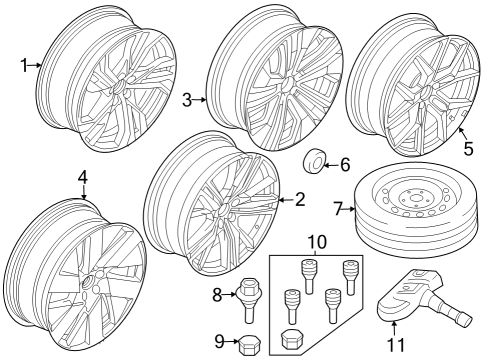 1
3
5
6
4
2
7
10
8
9
11