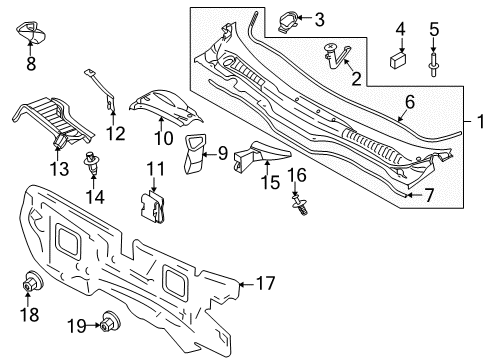 3
4
5
8
2
6
1
12
10
9
13
11
15
16
14
7
17
18
19