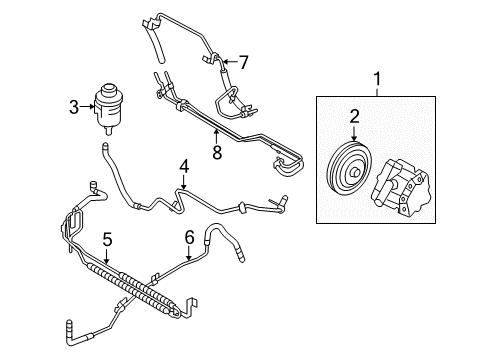 7
1
3
2
8
4
5
6