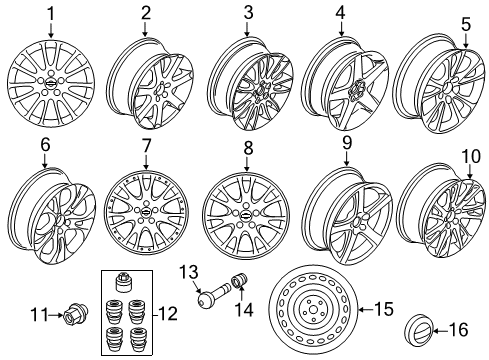 1 2 3 4 5
6 7 8 9 10
11 12 13 14 15 16