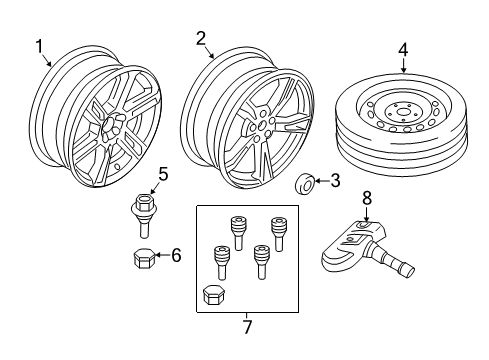 1
2
4
5
3
8
6
7