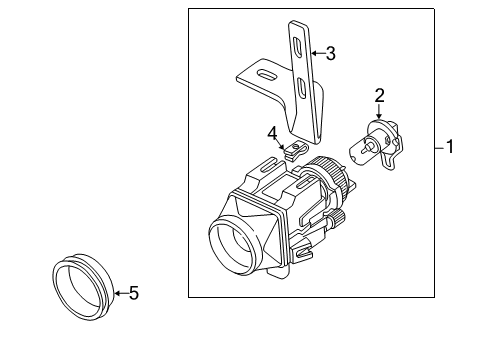 3
2
4
1
5