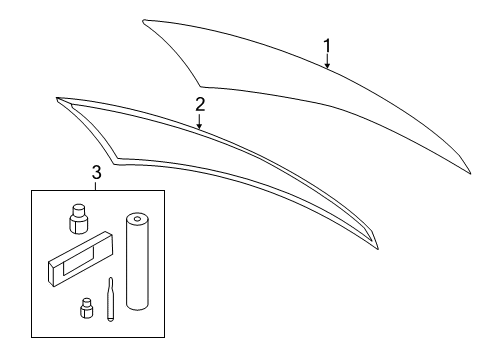 1
2
3