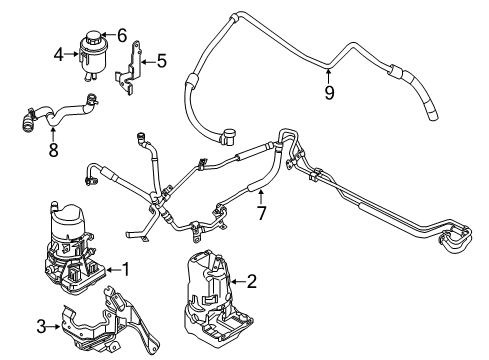 6
4
5
9
8
7
1
2
3