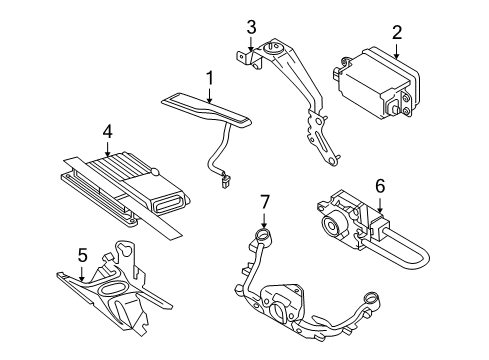 3
2
1
4
6
7
5