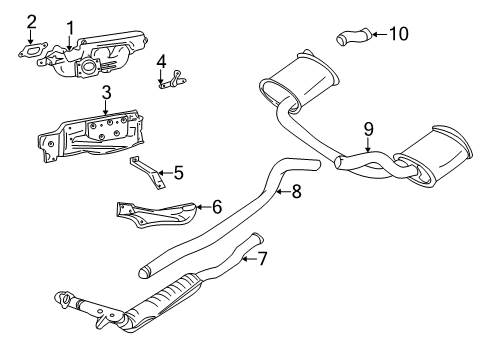 2
1
10
4
3
9
5
8
6
7