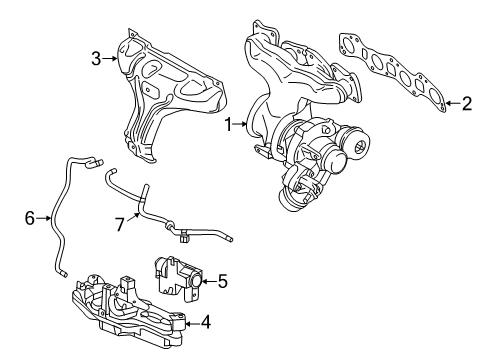 3
1
2
6
7
5
4