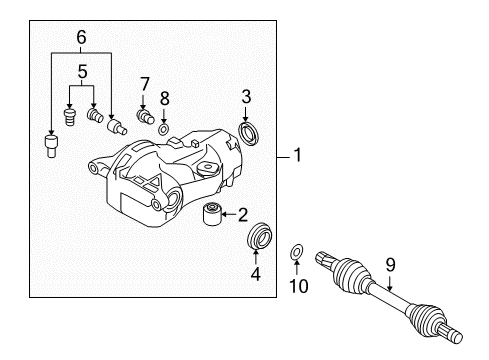 6
5
7
8
3
1
2
4
10
9