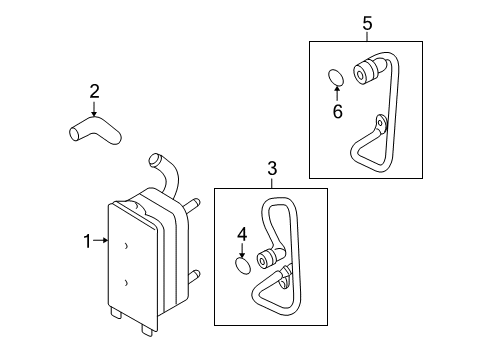 5
6
2
3
4
1