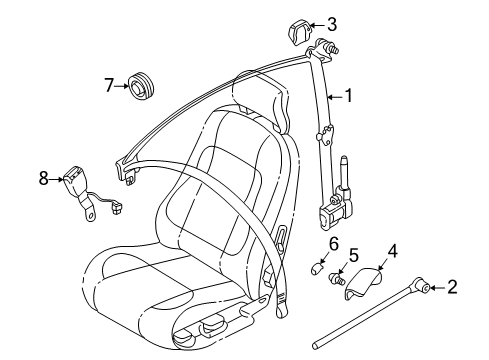 3
7
1
8
6
5
4
2