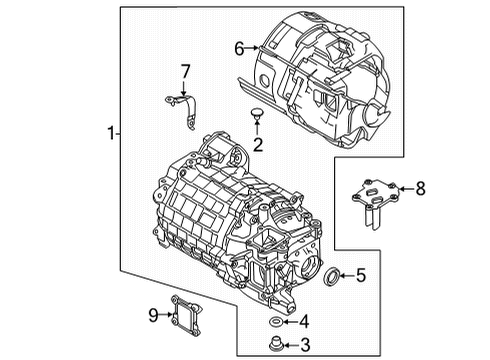 6
7
1
2
8
5
9
4
3