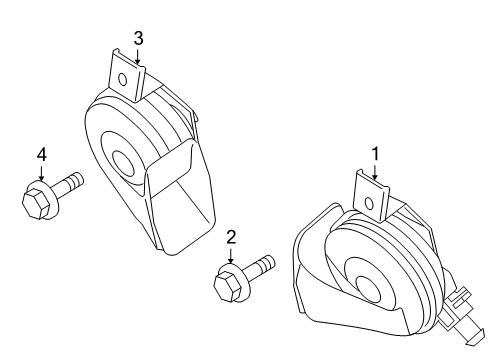 3
4
1
2