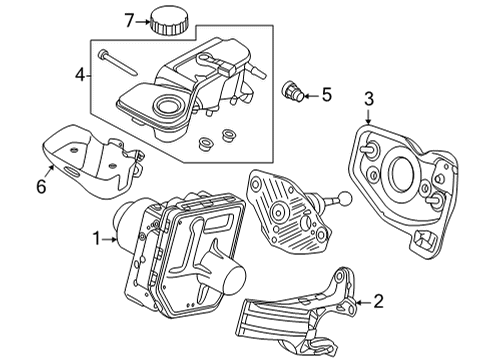 7
4
5
3
6
1
2