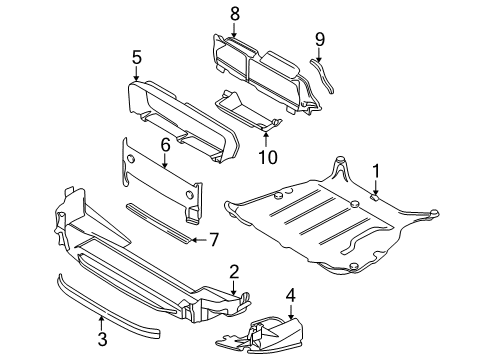 8
9
5
10
6
1
7
2
4
3