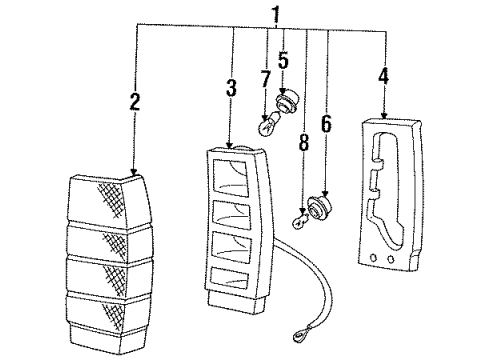 1
2
3
7
5
8
6
4