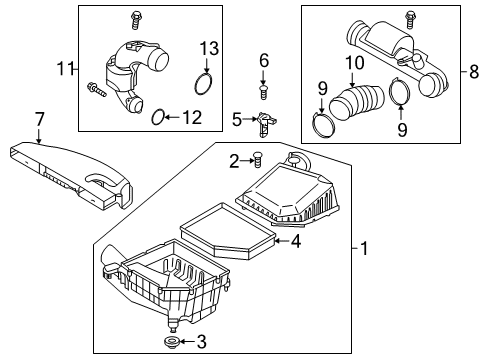 11
13
12
6
5
10
9
9
8
7
2
4
1
3