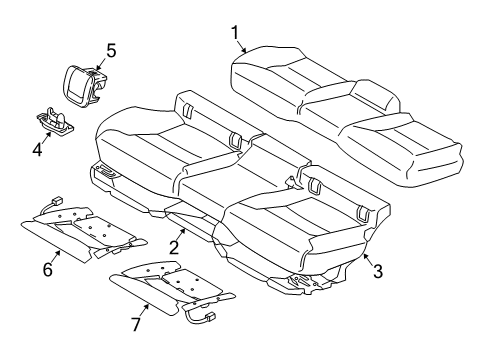 1
5
4
2
3
6
7