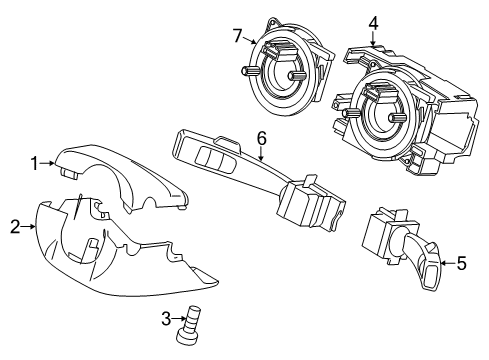 7
4
6
1
2
5
3