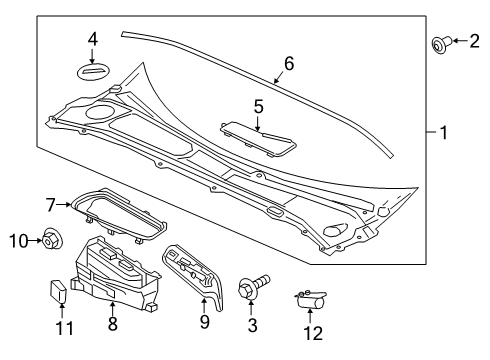 4
2
6
5
1
7
10
11
8
9
3
12