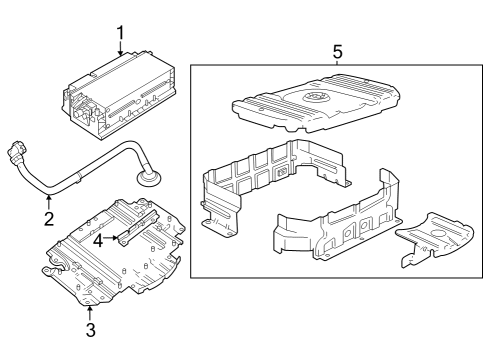 1
5
2
4
3