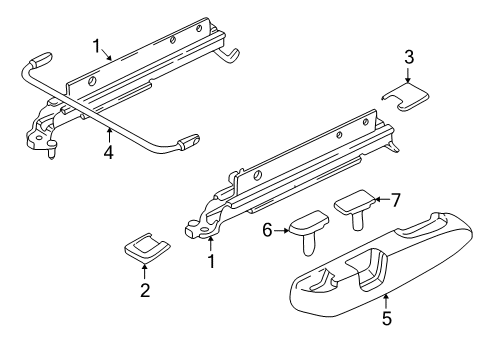 1
3
4
7
6
1
2
5