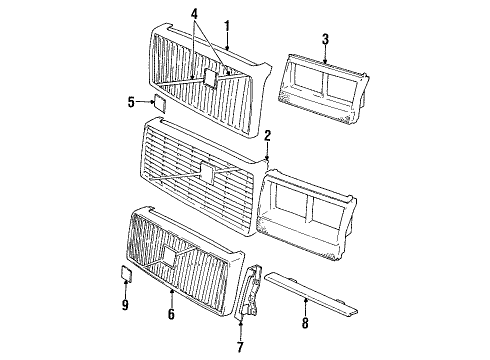 4
1
3
5
2
9
6
7
8