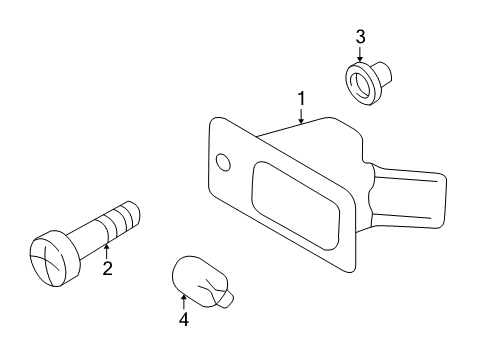 3
1
2
4