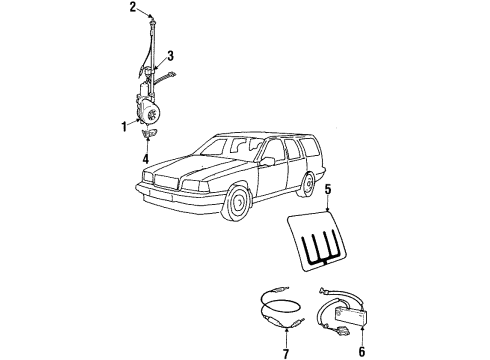 2
3
1
4
5
7
6