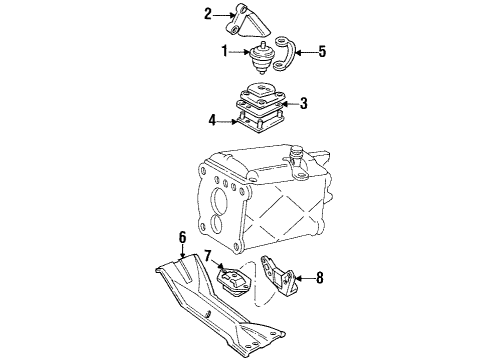 2
1
5
3
4
6
7
8