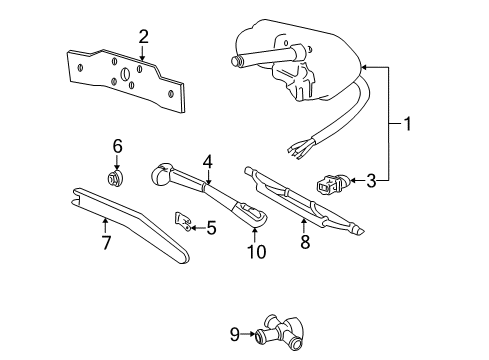 2
1
6
4
3
5
7
10
8
9