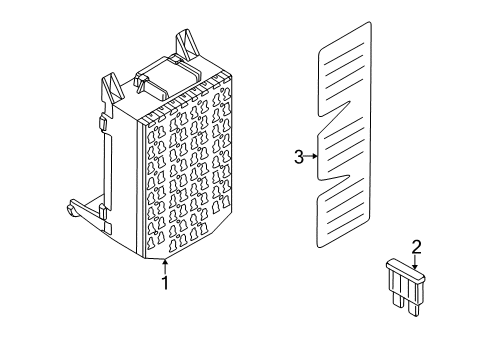 3
2
1