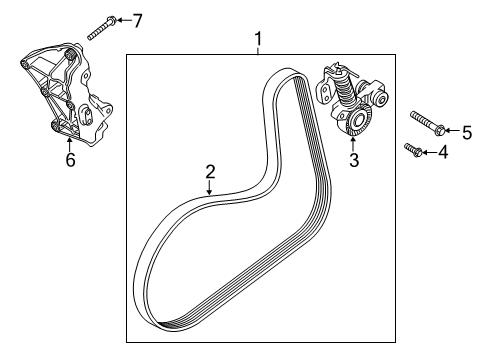 7
1
6
2
3
5
4