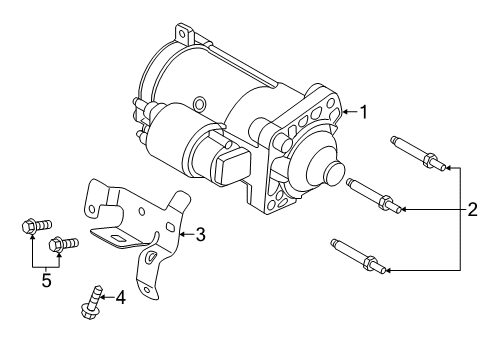 1
2
3
5
4