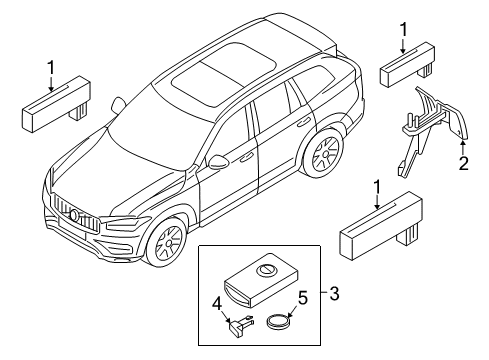 1
1
2
1
3
4
5