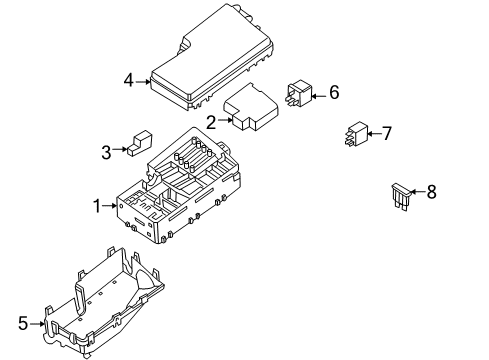 4
6
2
7
3
8
1
5