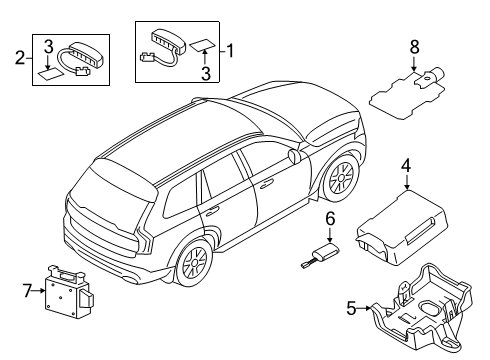 2
3
1
3
8
4
6
7
5